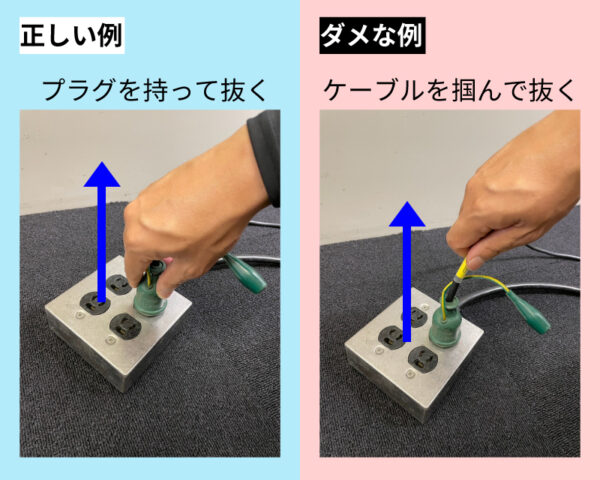 正しい例

プラグを持って抜く

ダメな例

ケーブルを掴んで抜く